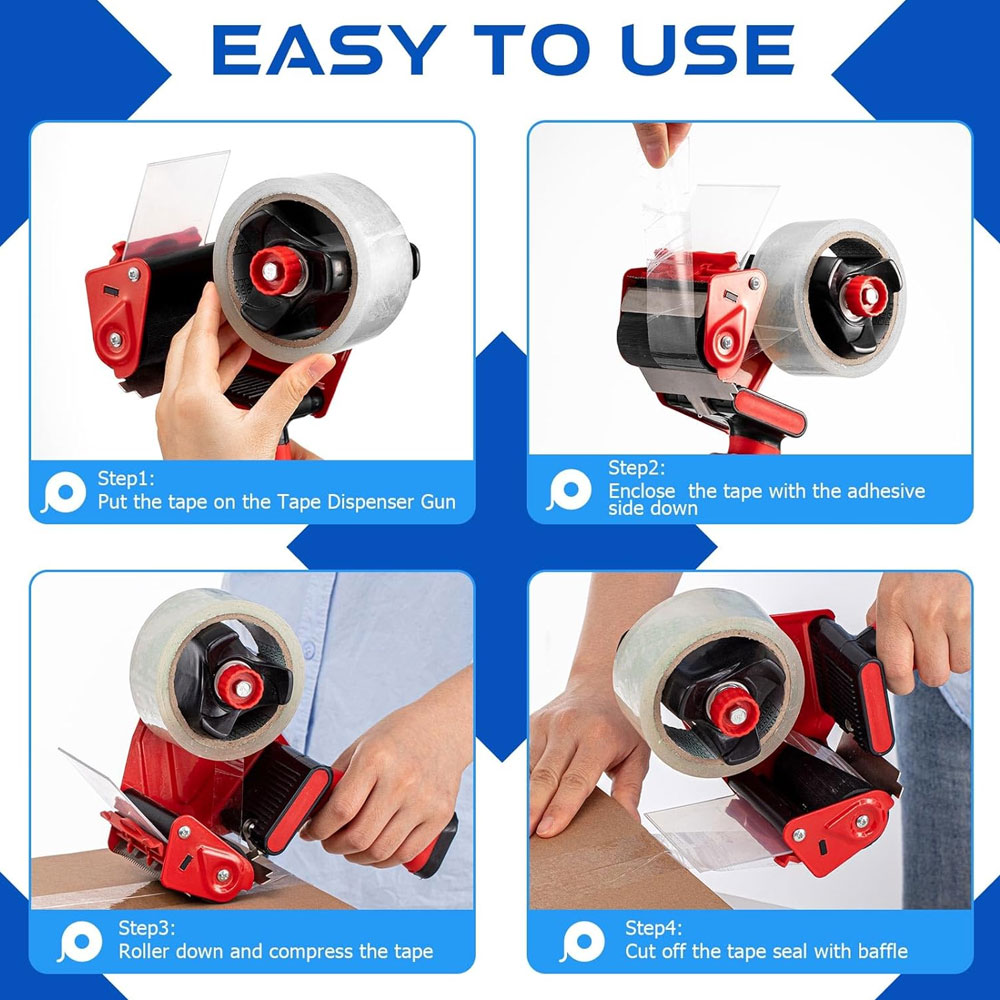 EASY TO USE

Step1:
Put the tape on the Tape Dispenser Gun

Step2:
Enclose the tape with the adhesive side down

Step3:
Roller down and compress the tape

Step4:
Cut off the tape seal with baffle